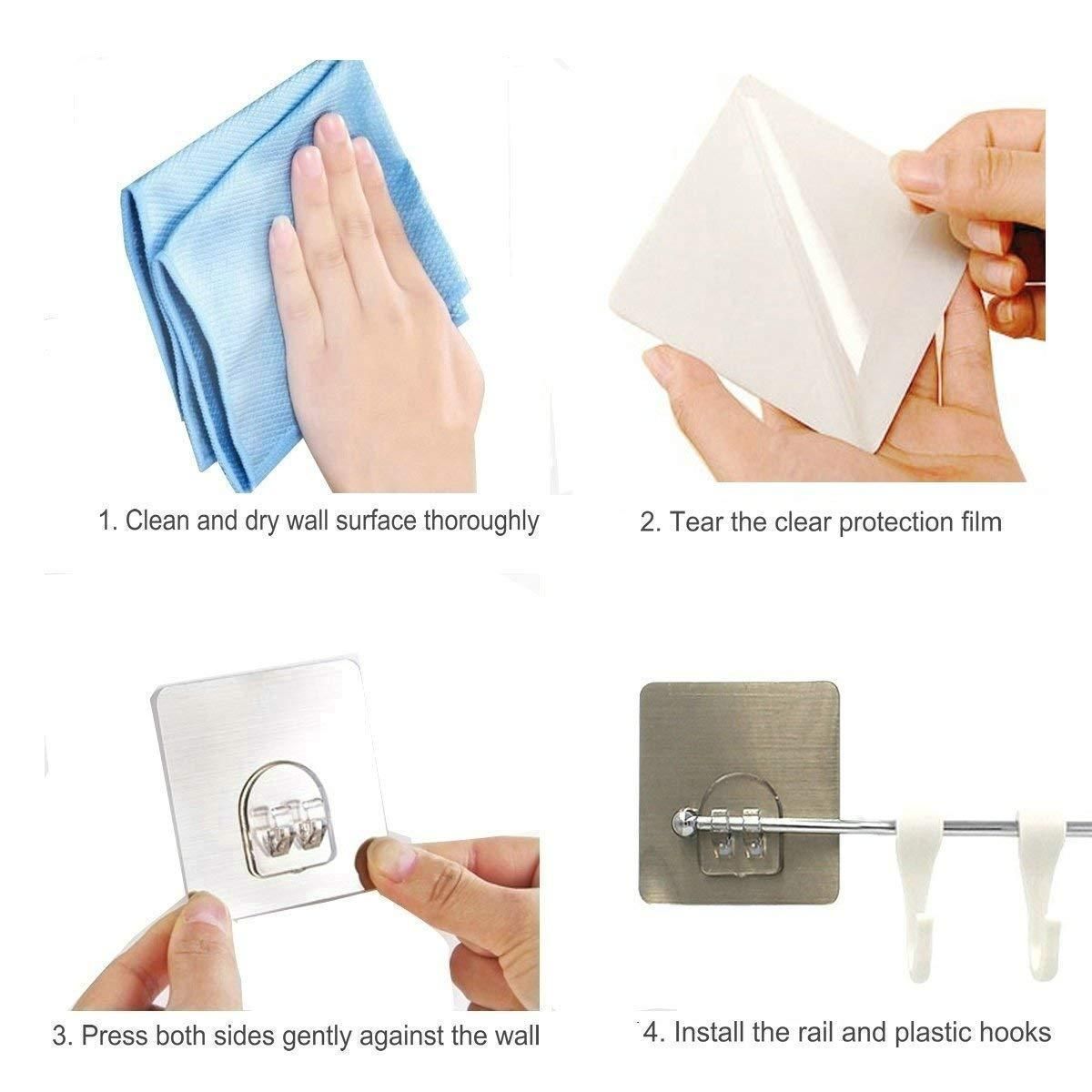 1. Clean and dry wall surface thoroughly

2. Tear the clear protection film

3. Press both sides gently against the wall

4. Install the rail and plastic hooks