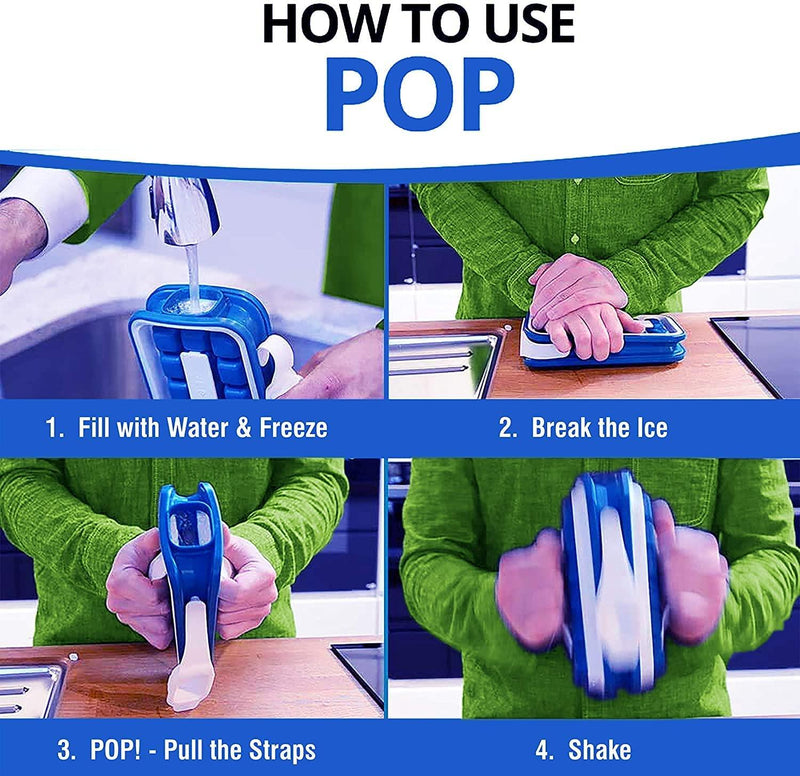 HOW TO USE
POP

1. Fill with Water & Freeze

2. Break the Ice

3. POP! - Pull the Straps

4. Shake